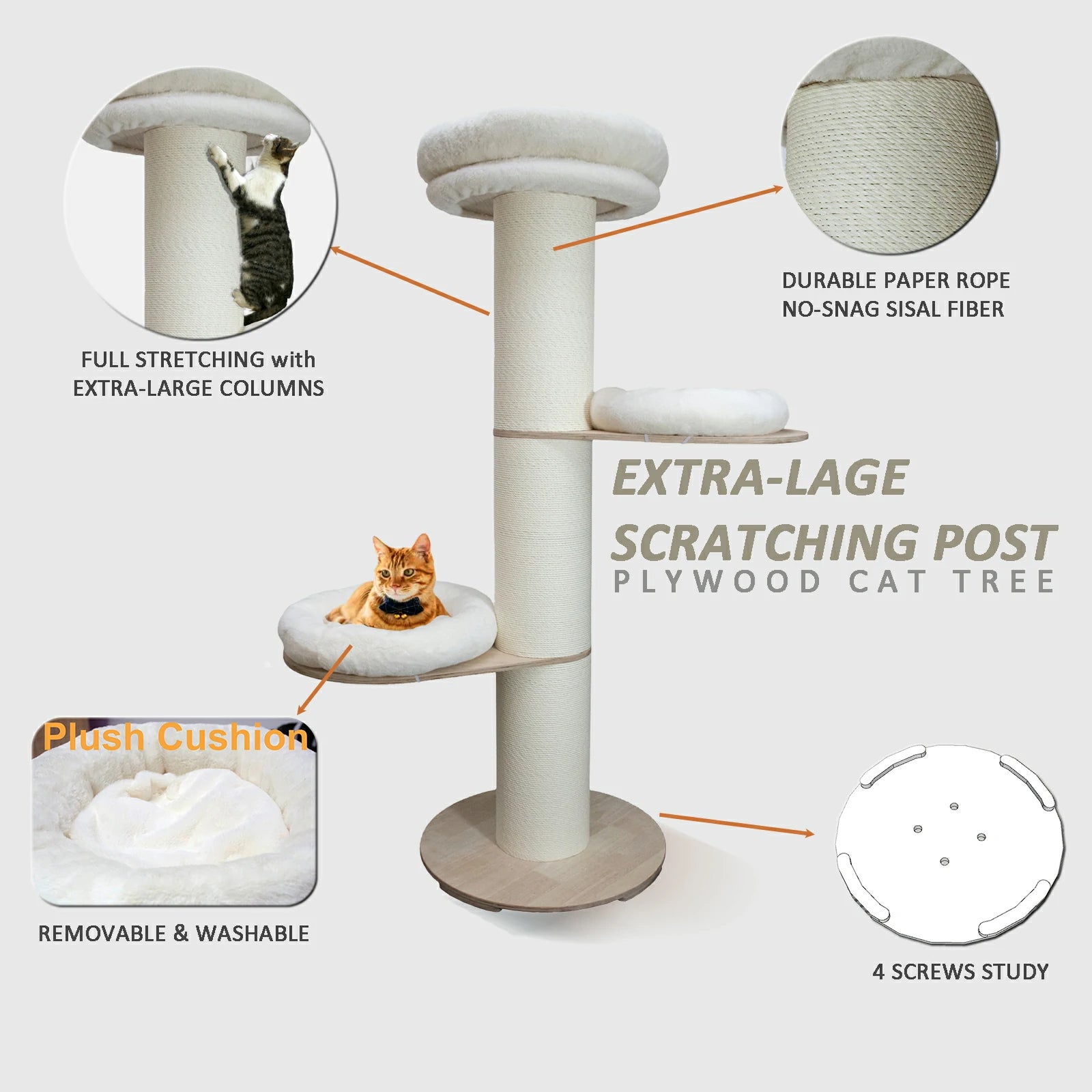 FULL STRETCHING with EXTRA-LARGE COLUMNS

DURABLE PAPER ROPE NO-SNAG SISAL FIBER

EXTRA-LAGE SCRATCHING POST

PLYWOOD CAT TREE

Plush Cushion

REMOVABLE & WASHABLE

4 SCREWS STUDY