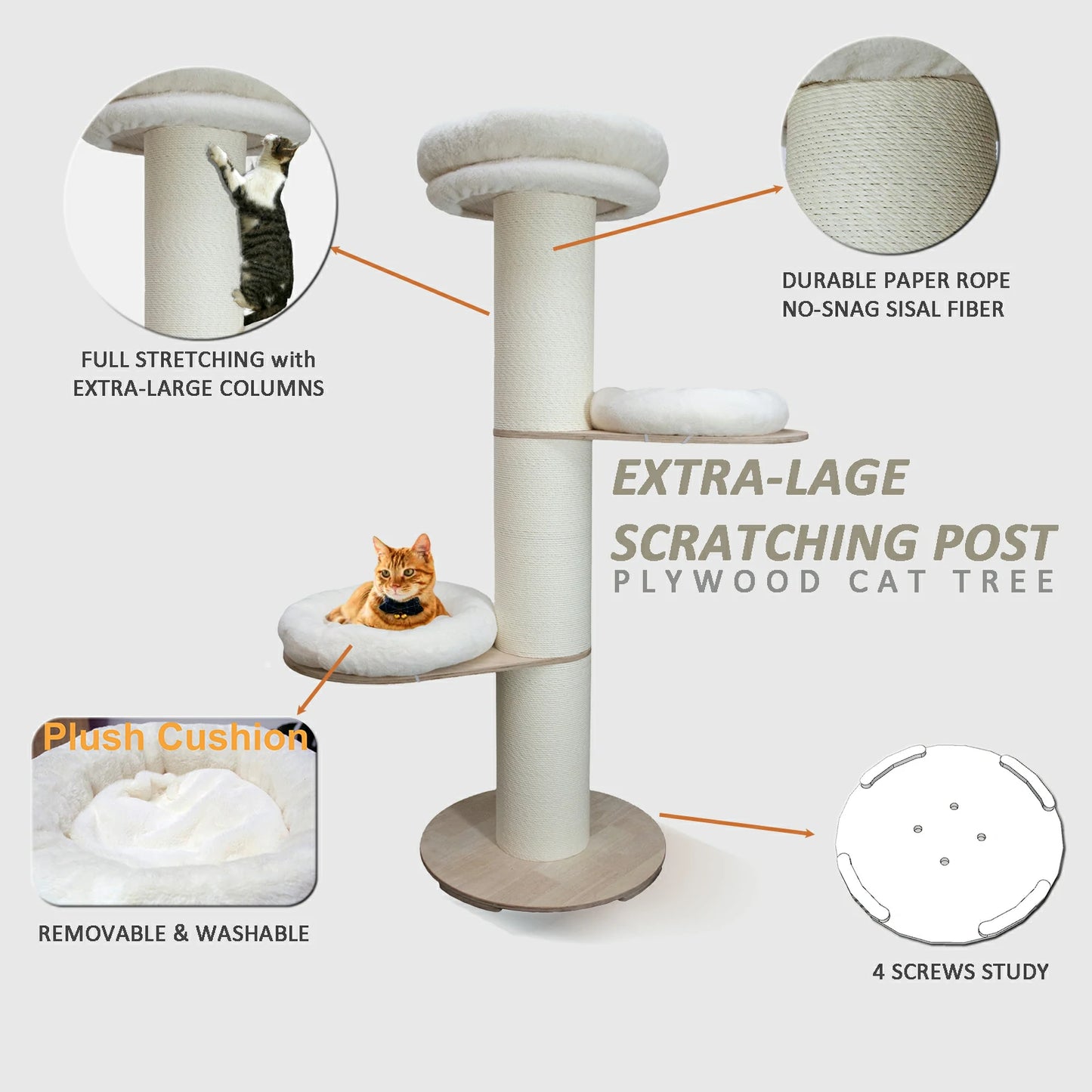 FULL STRETCHING with EXTRA-LARGE COLUMNS

DURABLE PAPER ROPE
NO-SNAG SISAL FIBER

EXTRA-LAGE
SCRATCHING POST
PLYWOOD CAT TREE

Plush Cushion

REMOVABLE & WASHABLE

4 SCREWS STUDY